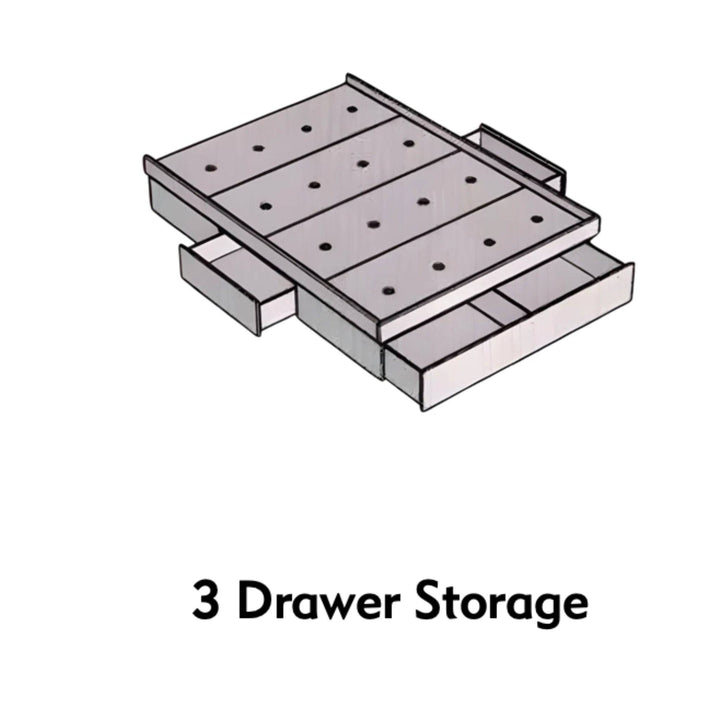 3 Drawer Storage